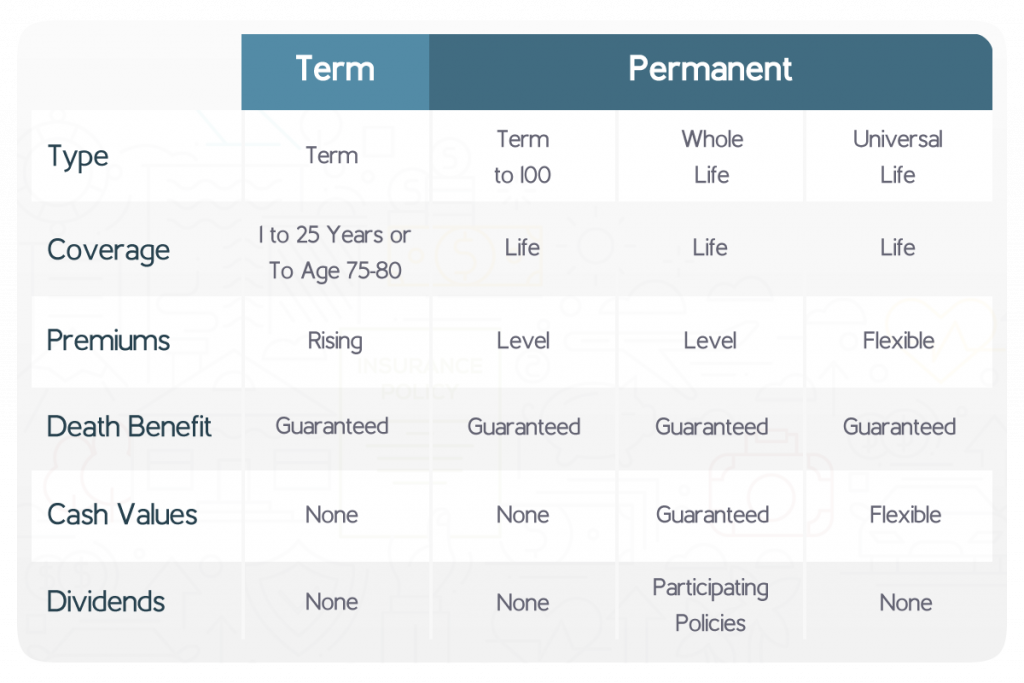 |  | Term | Permanent |  |  |
|---|---|---|---|---|
| Type | Term | Term to 100 | Whole Life | Universal Life |
| Coverage | 1 to 25 Years or To Age 75-80 | Life | Life | Life |
| Premiums | Rising | Level | Level | Flexible |
| Death Benefit | Guaranteed | Guaranteed | Guaranteed | Guaranteed |
| Cash Values | None | None | Guaranteed | Flexible |
| Dividends | None | None | Participating Policies | None |

INSURANCE POLICY