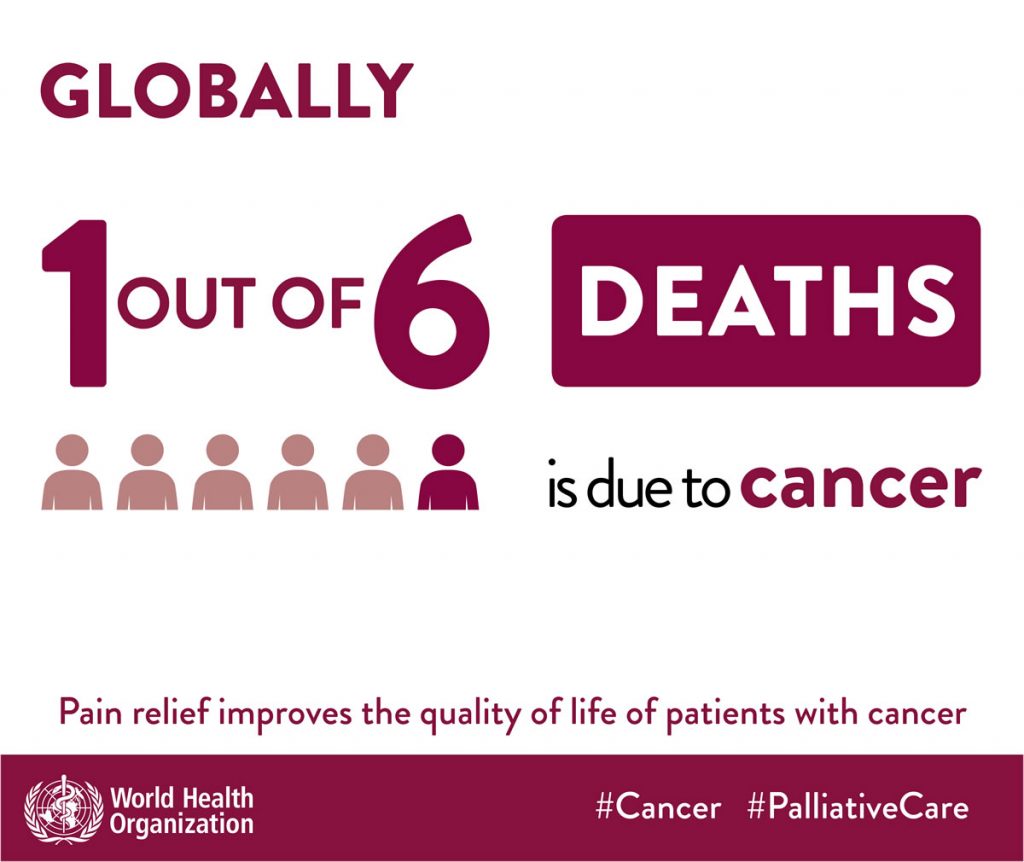 GLOBALLY

1 OUT OF 6

DEATHS

is due to cancer

Pain relief improves the quality of life of patients with cancer

World Health Organization

#Cancer #PalliativeCare