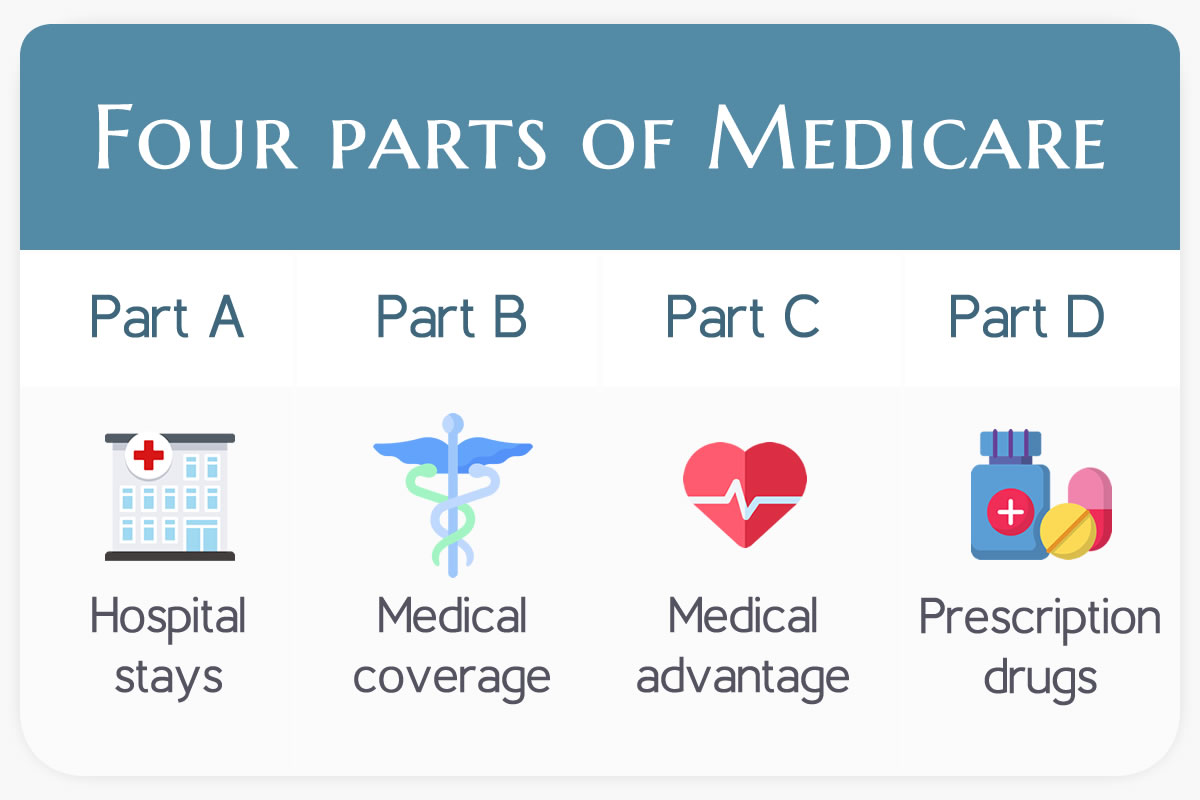 Four parts of Medicare

| Part A | Part B | Part C | Part D |
|---|---|---|---|
| Hospital stays | Medical coverage | Medical advantage | Prescription drugs |